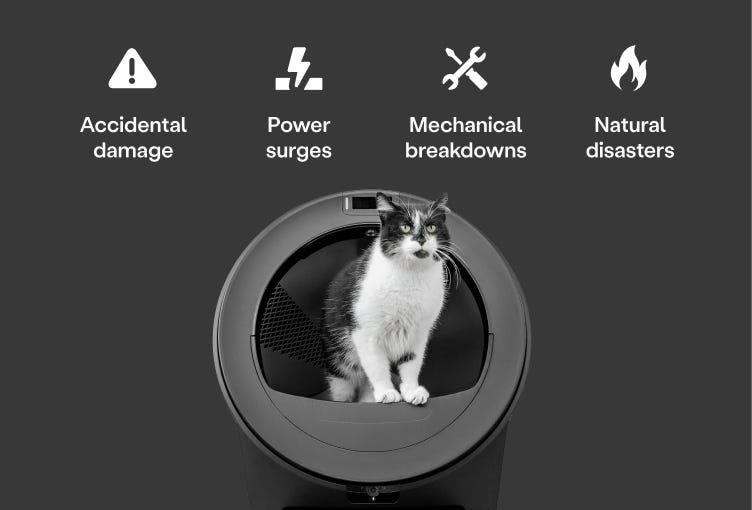 Accidental damage

Power surges

Mechanical breakdowns

Natural disasters